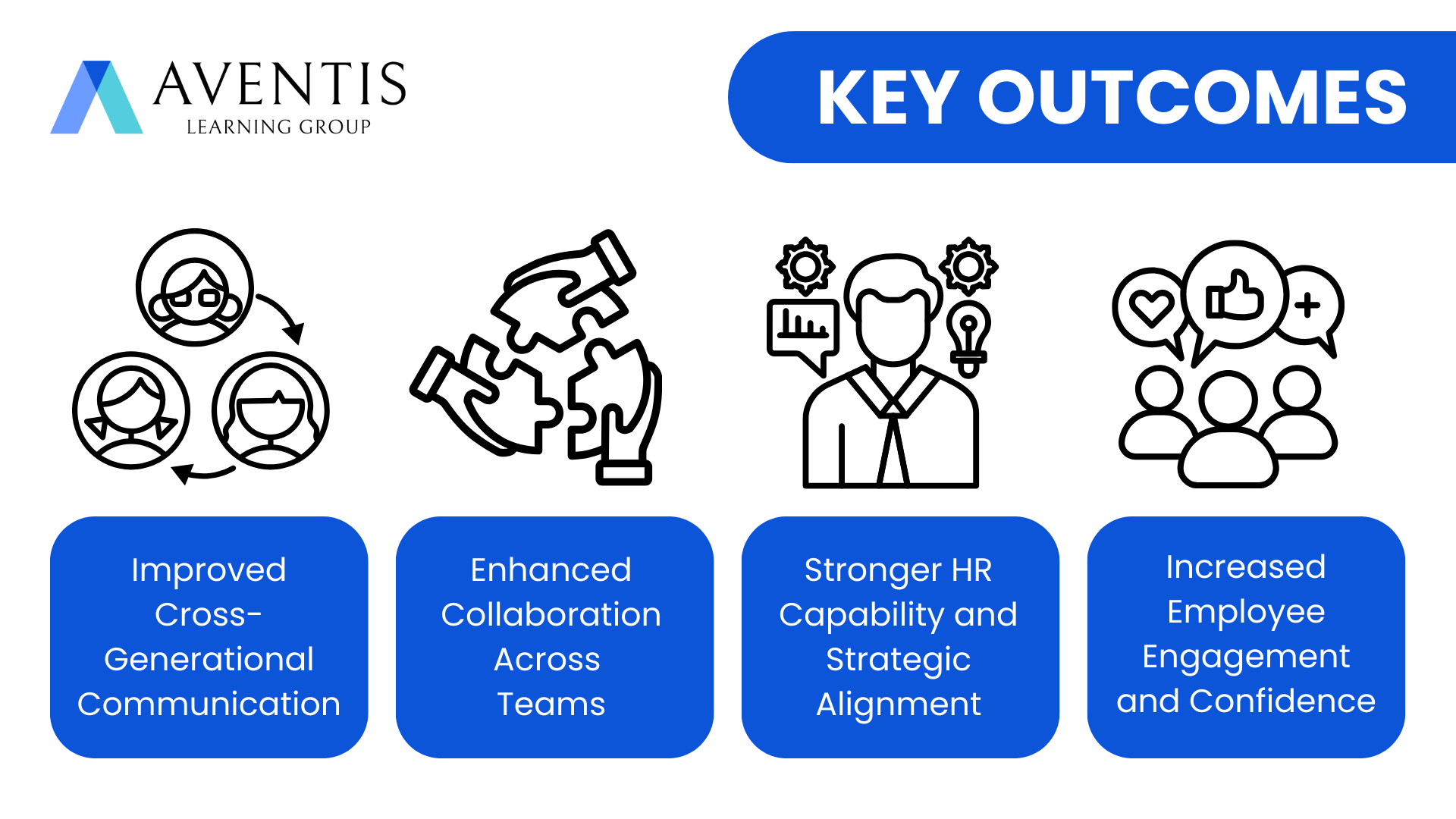 AVENTIS
LEARNING GROUP

KEY OUTCOMES

Improved Cross-Generational Communication

Enhanced Collaboration Across Teams

Stronger HR Capability and Strategic Alignment

Increased Employee Engagement and Confidence