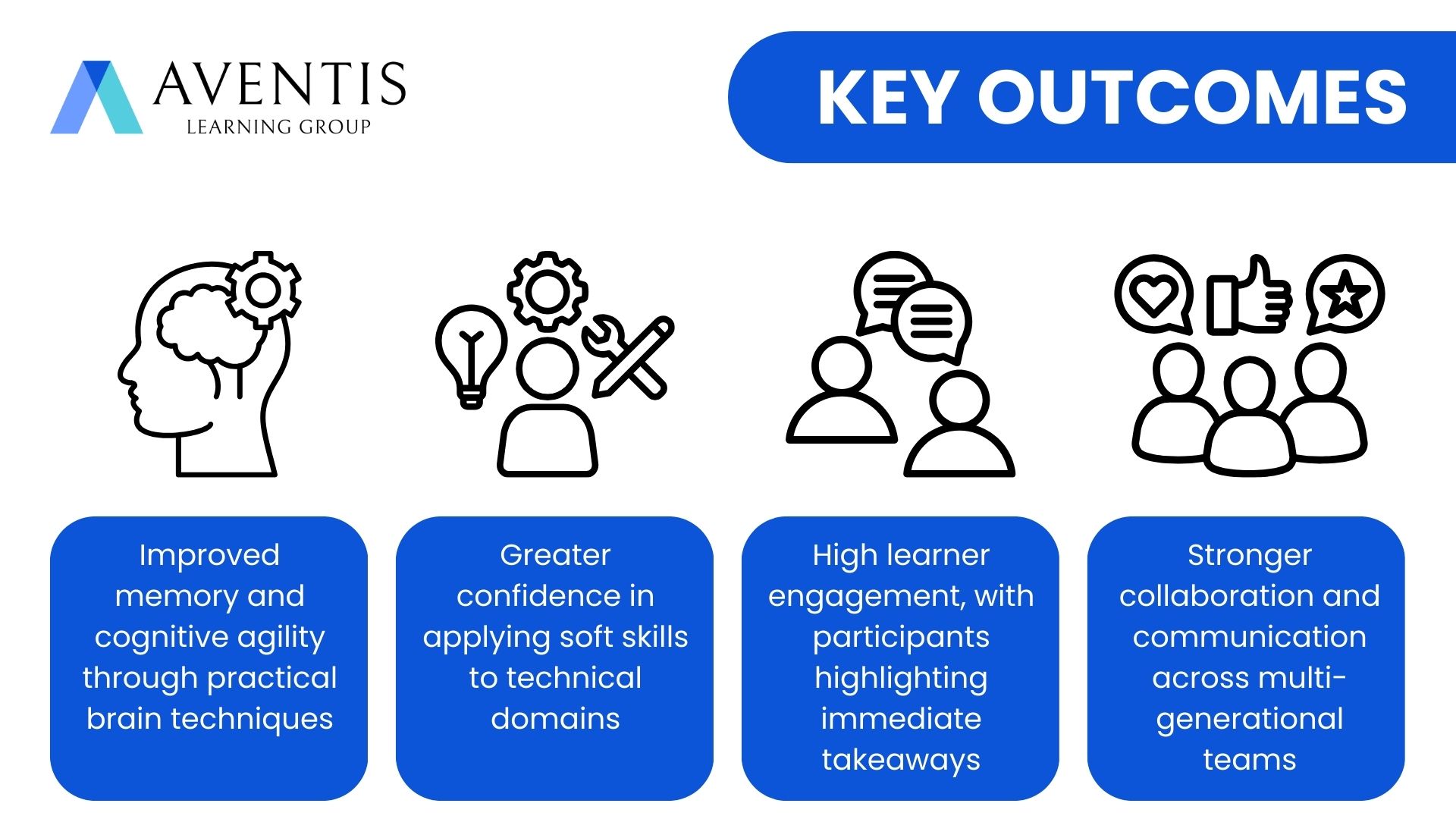 AVENTIS
LEARNING GROUP

KEY OUTCOMES

Improved memory and cognitive agility through practical brain techniques

Greater confidence in applying soft skills to technical domains

High learner engagement, with participants highlighting immediate takeaways

Stronger collaboration and communication across multi-generational teams