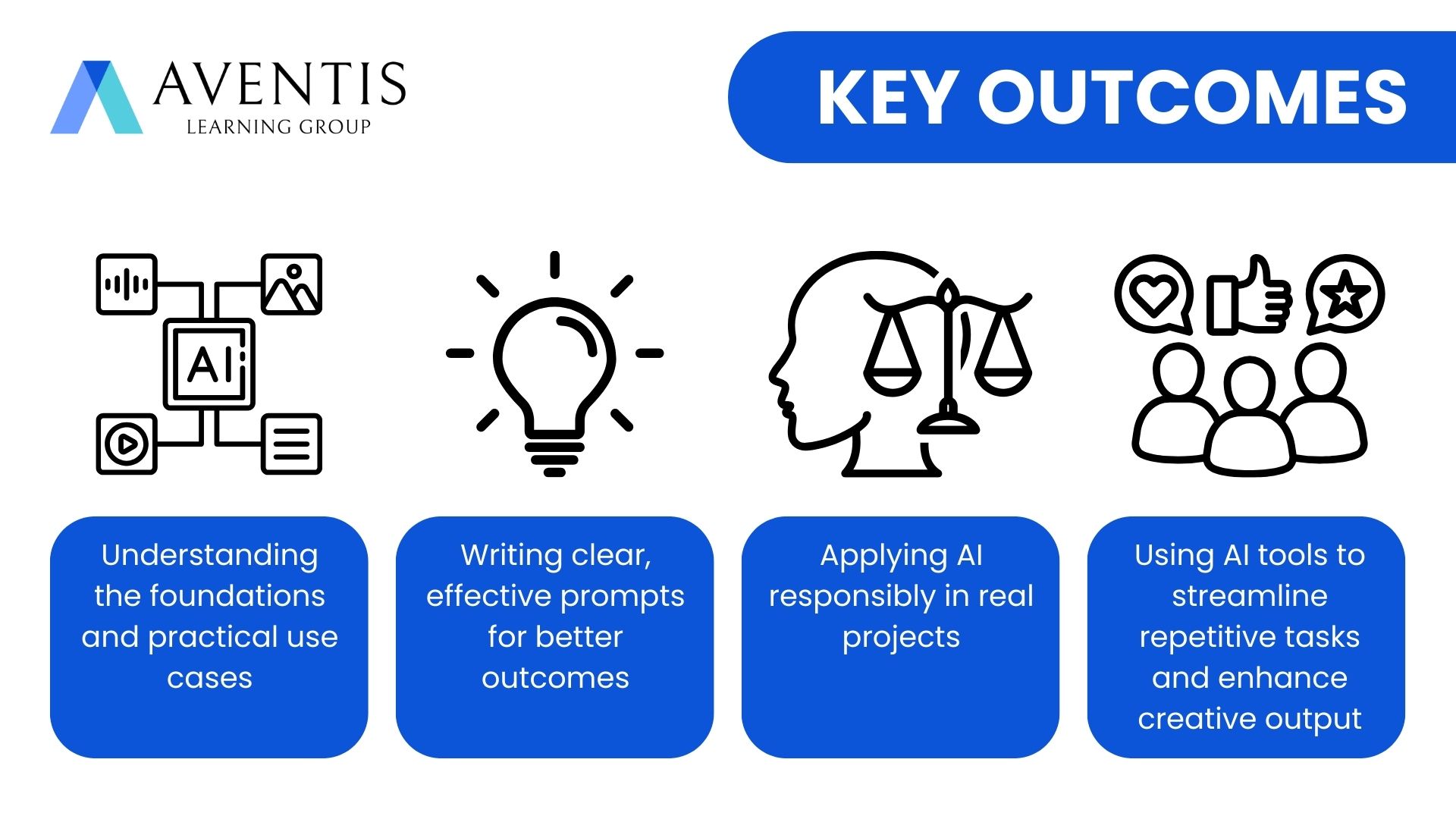 AVENTIS
LEARNING GROUP

KEY OUTCOMES

AI

Understanding the foundations and practical use cases

Writing clear, effective prompts for better outcomes

Applying AI responsibly in real projects

Using AI tools to streamline repetitive tasks and enhance creative output