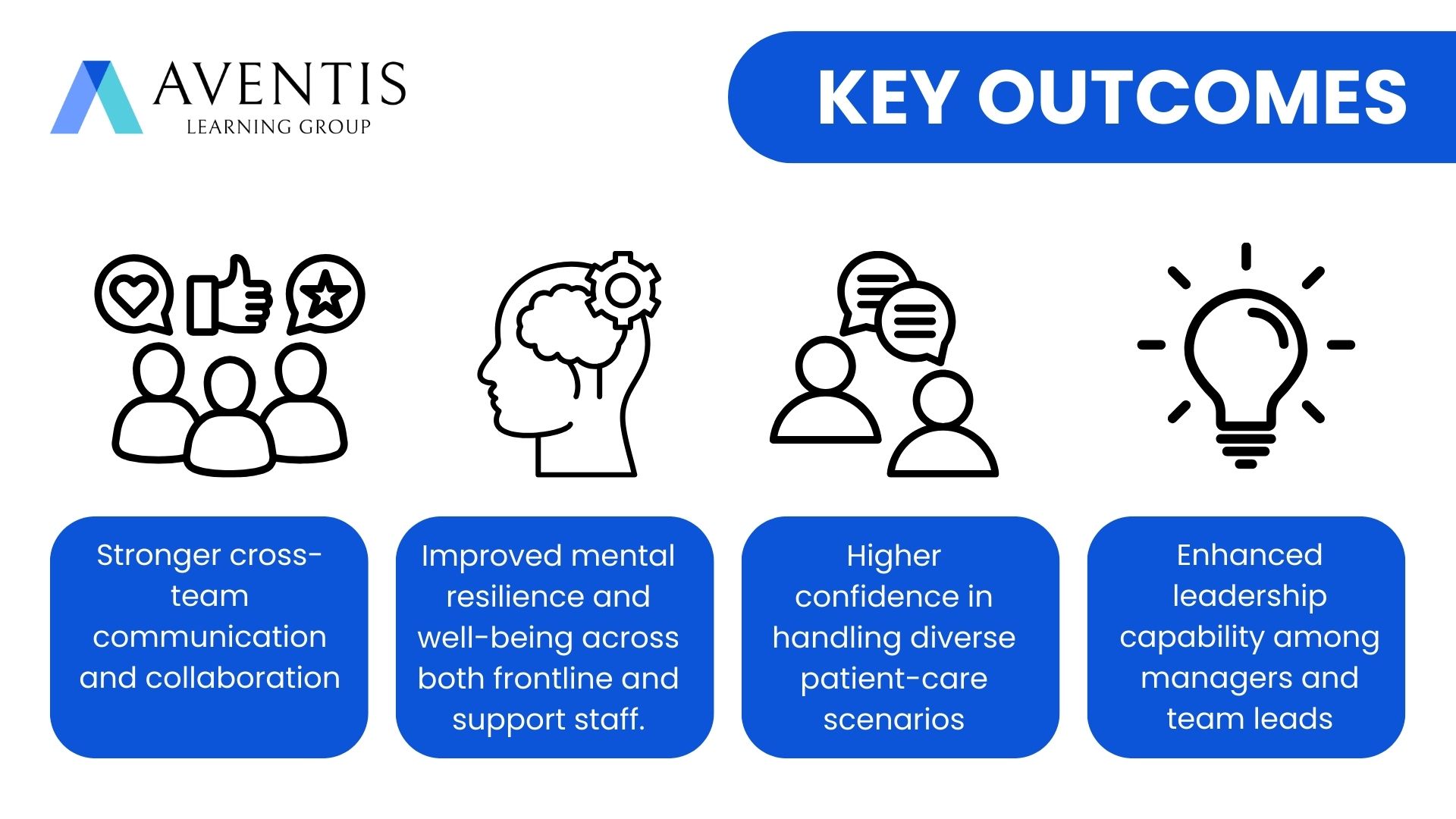 AVENTIS
LEARNING GROUP

KEY OUTCOMES

Stronger cross-team communication and collaboration

Improved mental resilience and well-being across both frontline and support staff.

Higher confidence in handling diverse patient-care scenarios

Enhanced leadership capability among managers and team leads